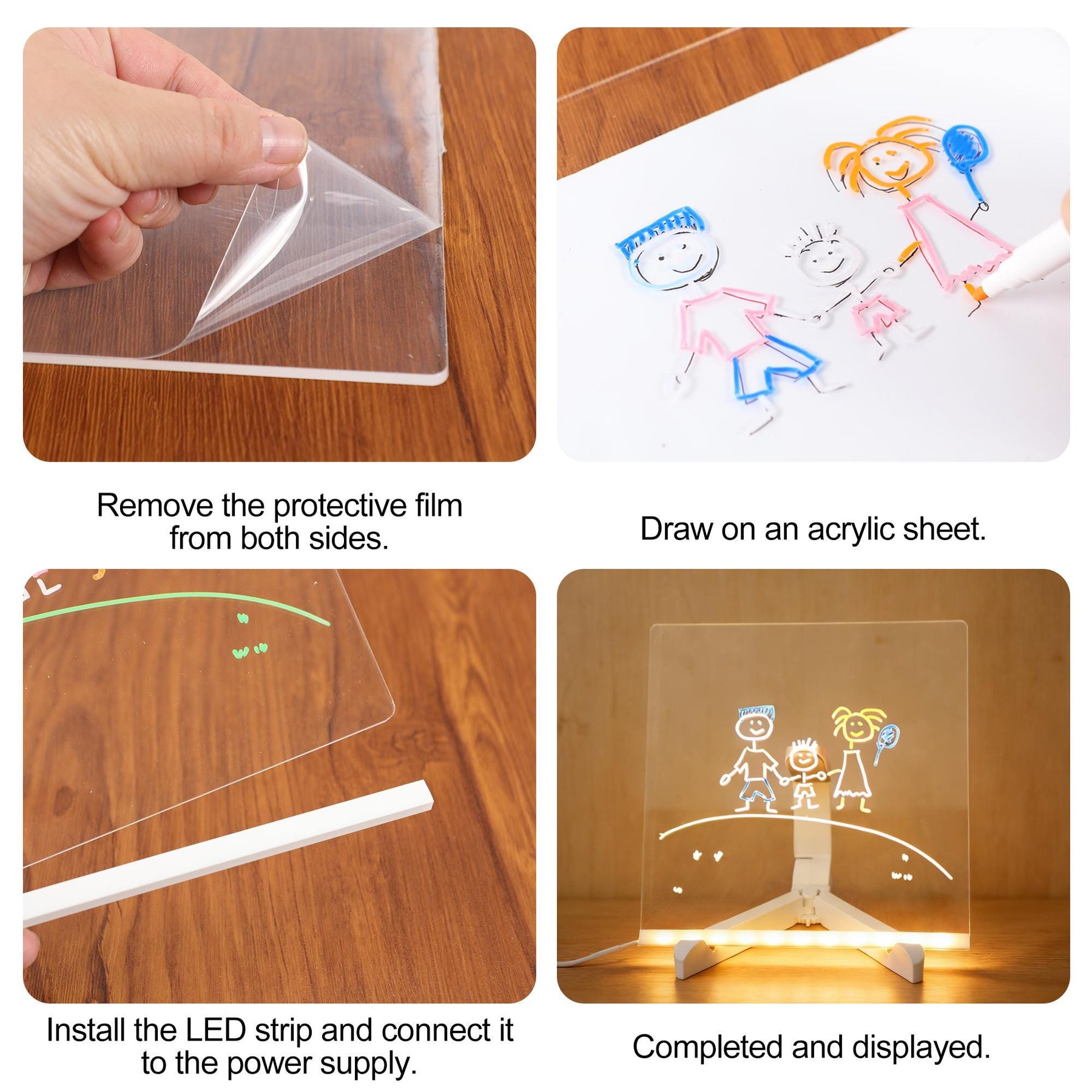 Remove the protective film from both sides.

Draw on an acrylic sheet.

Install the LED strip and connect it to the power supply.

Completed and displayed.