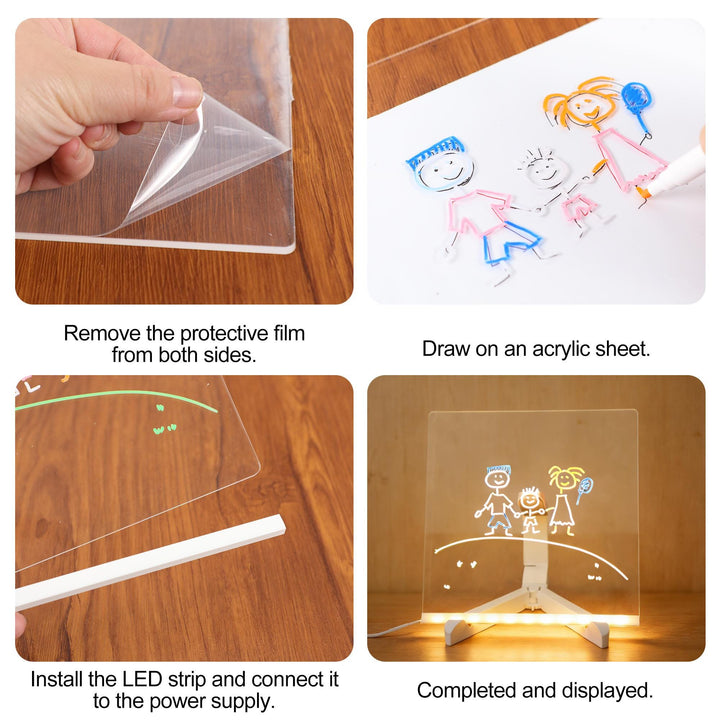 Remove the protective film from both sides.

Draw on an acrylic sheet.

Install the LED strip and connect it to the power supply.

Completed and displayed.