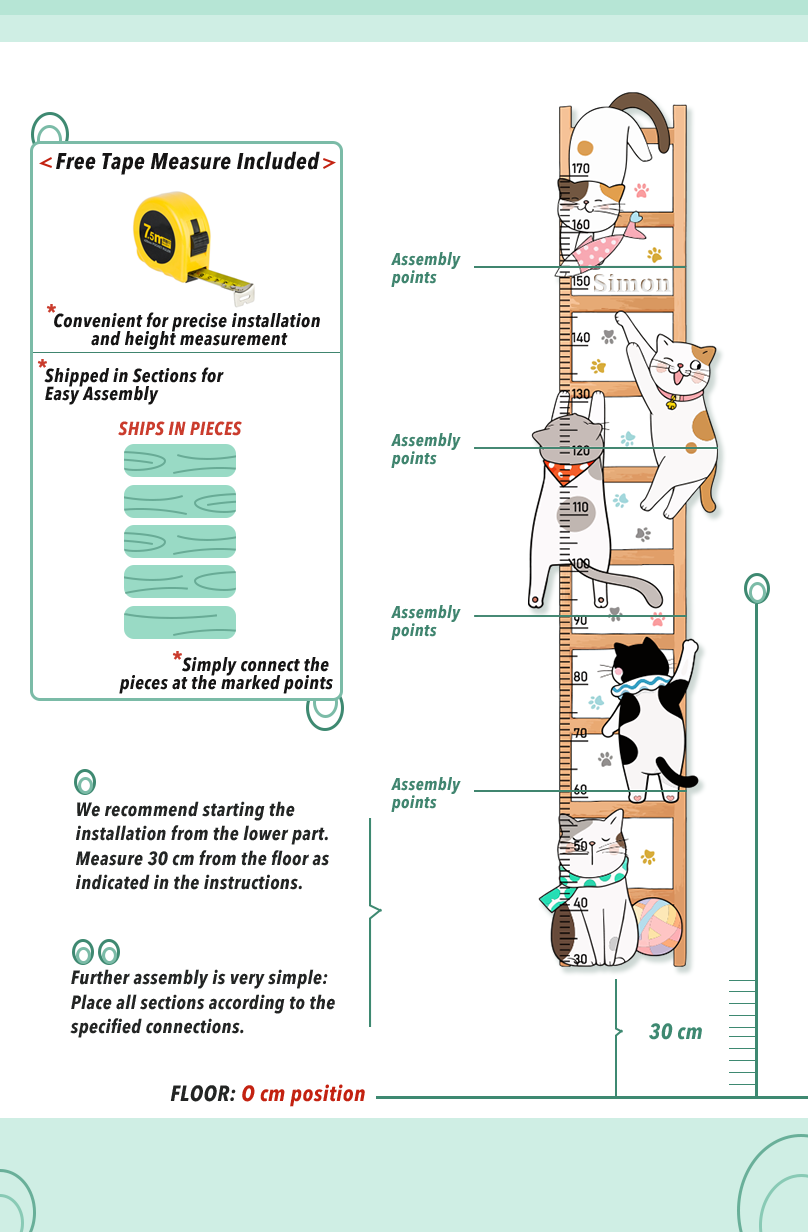 < Free Tape Measure Included >

7.5m

*Convenient for precise installation and height measurement

*Shipped in Sections for Easy Assembly

SHIPS IN PIECES

*Simply connect the pieces at the marked points

We recommend starting the installation from the lower part. Measure 30 cm from the floor as indicated in the instructions.

Further assembly is very simple: Place all sections according to the specified connections.

Assembly points

Assembly points

Assembly points

Assembly points

170
160
150
Simon
140
130
120
110
100
90
80
70
60
50
40
30

30 cm

FLOOR: 0 cm position