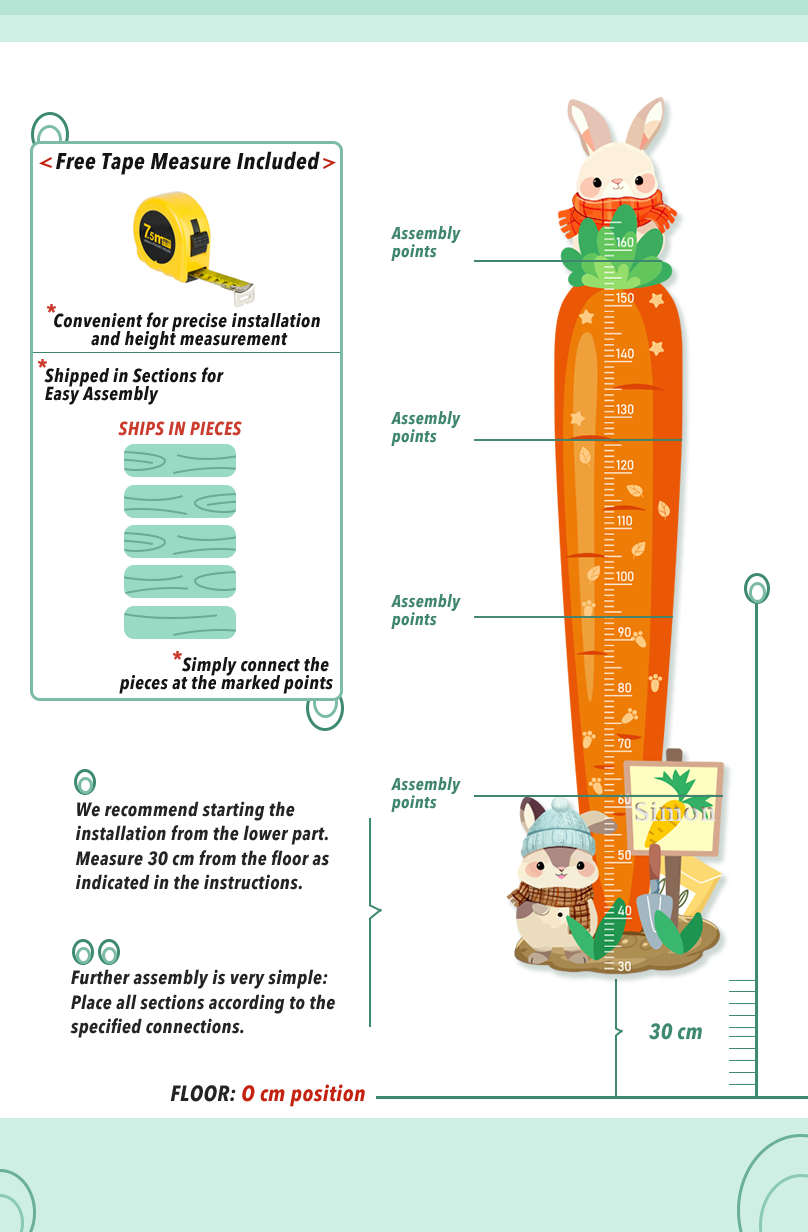 < Free Tape Measure Included >

7.5m

*Convenient for precise installation and height measurement

*Shipped in Sections for Easy Assembly

SHIPS IN PIECES

*Simply connect the pieces at the marked points

We recommend starting the installation from the lower part. Measure 30 cm from the floor as indicated in the instructions.

Further assembly is very simple: Place all sections according to the specified connections.

Assembly points

Assembly points

Assembly points

Assembly points

160
150
140
130
120
110
100
90
80
70
60
50
40
30

Simon

30 cm

FLOOR: 0 cm position