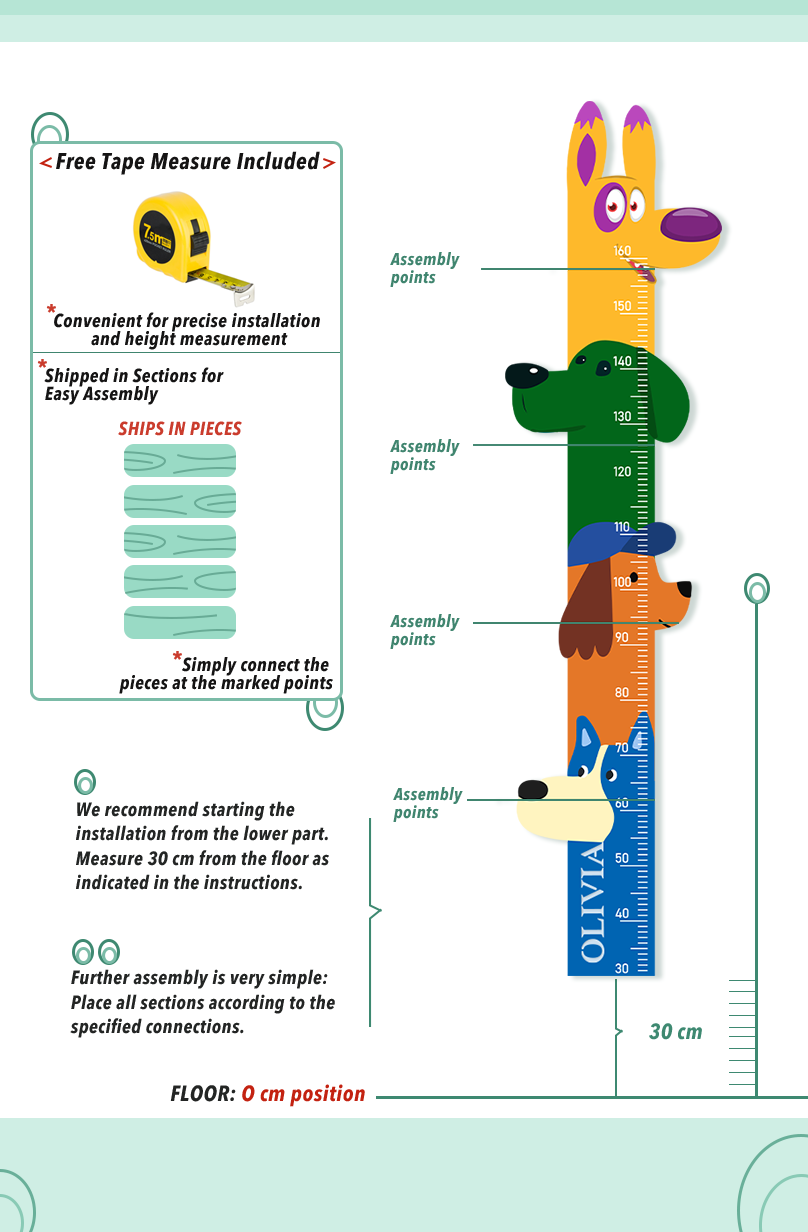 < Free Tape Measure Included >

7.5m

*Convenient for precise installation and height measurement

*Shipped in Sections for Easy Assembly

SHIPS IN PIECES

*Simply connect the pieces at the marked points

We recommend starting the installation from the lower part. Measure 30 cm from the floor as indicated in the instructions.

Further assembly is very simple: Place all sections according to the specified connections.

Assembly points

Assembly points

Assembly points

Assembly points

160
150
140
130
120
110
100
90
80
70
60
50
40
30

OLIVIA

30 cm

FLOOR: 0 cm position